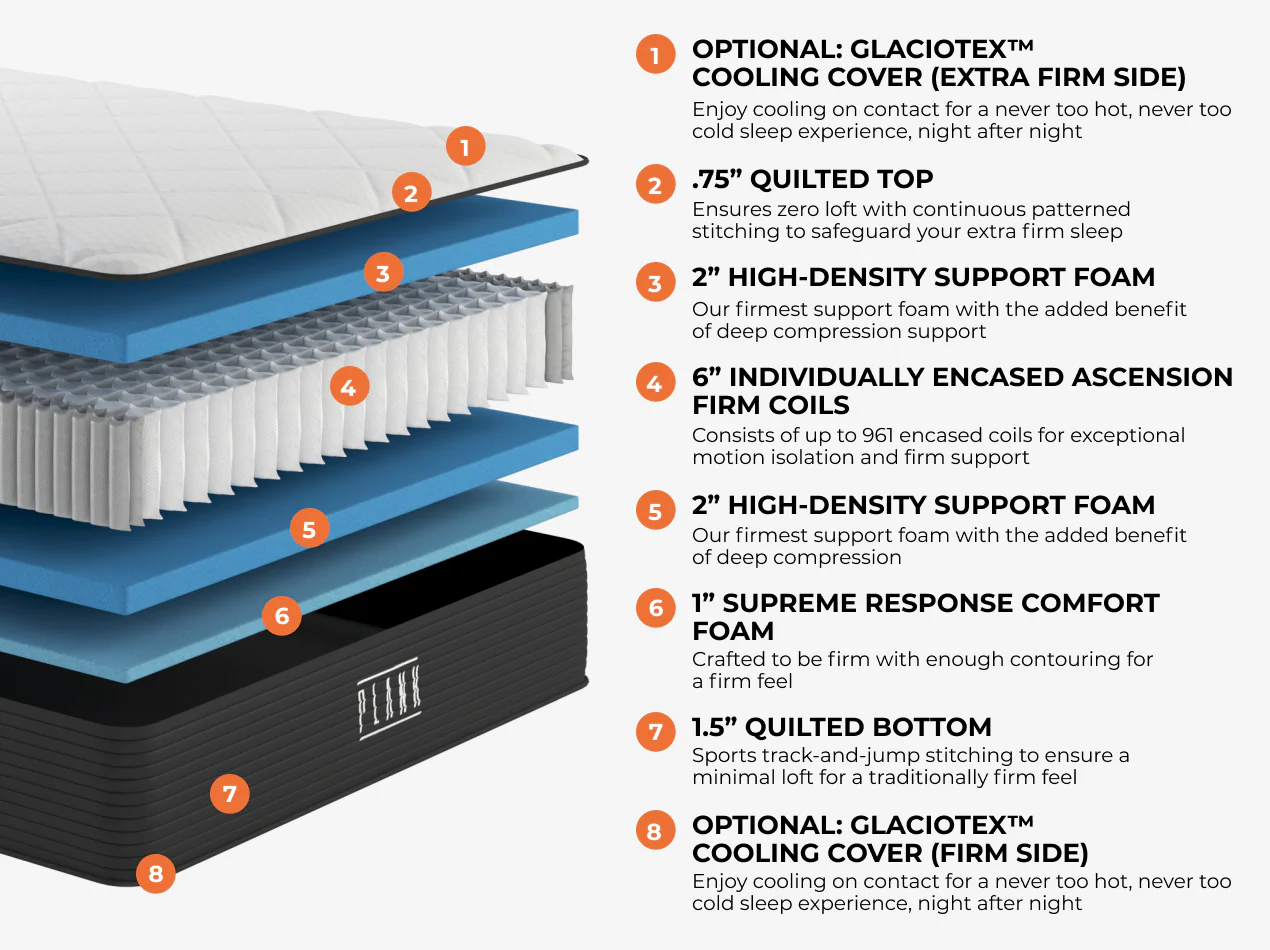 1
2
3
4
5
6
PLANK
7
8

1 OPTIONAL: GLACIOTEX™ COOLING COVER (EXTRA FIRM SIDE)
Enjoy cooling on contact for a never too hot, never too cold sleep experience, night after night

2 .75” QUILTED TOP
Ensures zero loft with continuous patterned stitching to safeguard your extra firm sleep

3 2” HIGH-DENSITY SUPPORT FOAM
Our firmest support foam with the added benefit of deep compression support

4 6” INDIVIDUALLY ENCASED ASCENSION FIRM COILS
Consists of up to 961 encased coils for exceptional motion isolation and firm support

5 2” HIGH-DENSITY SUPPORT FOAM
Our firmest support foam with the added benefit of deep compression

6 1” SUPREME RESPONSE COMFORT FOAM
Crafted to be firm with enough contouring for a firm feel

7 1.5” QUILTED BOTTOM
Sports track-and-jump stitching to ensure a minimal loft for a traditionally firm feel

8 OPTIONAL: GLACIOTEX™ COOLING COVER (FIRM SIDE)
Enjoy cooling on contact for a never too hot, never too cold sleep experience, night after night